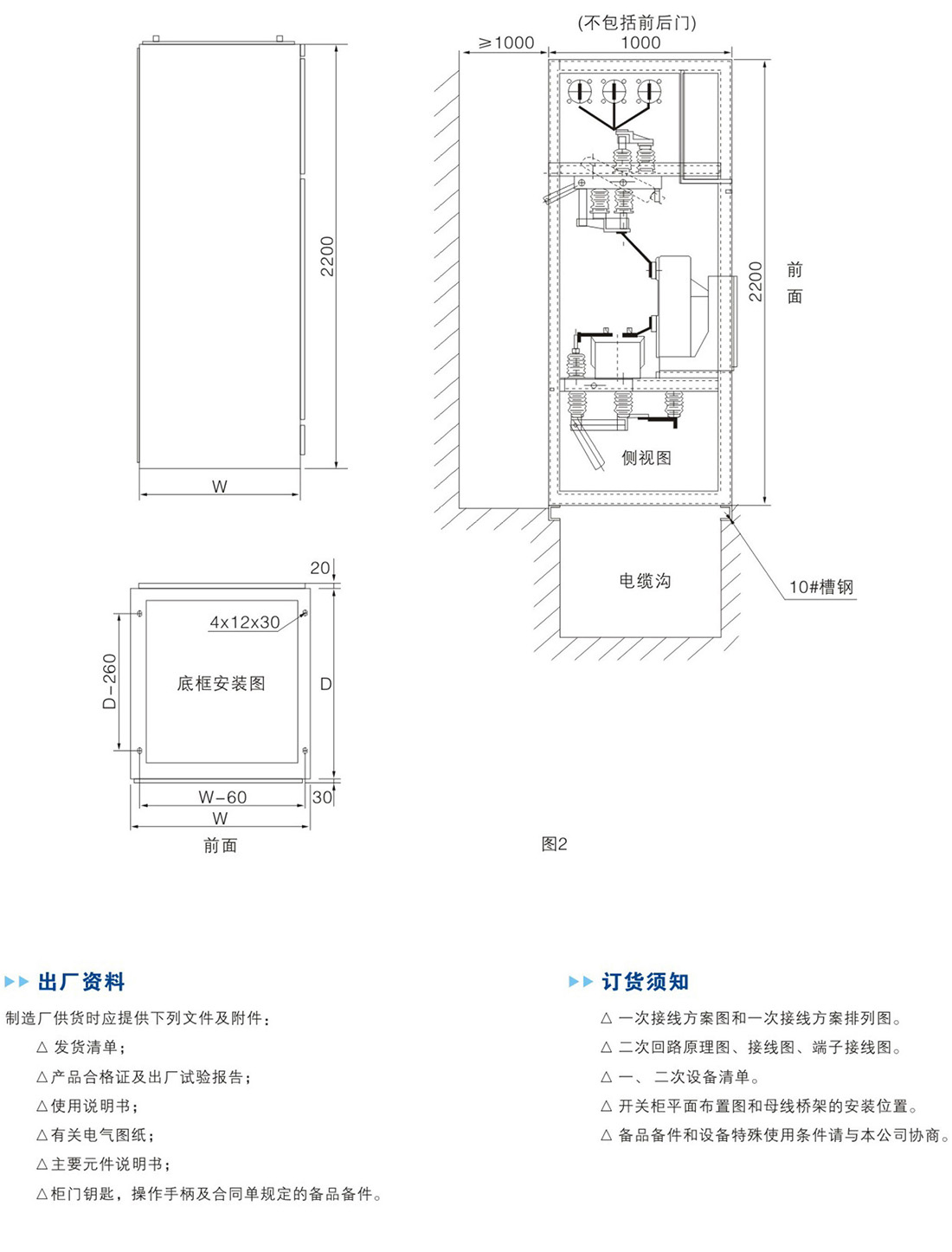 2200

W

(不包括前后门)

≥1000

1000

2200

前面

侧视图

电缆沟

10#槽钢

20

4x12x30

D-260

底框安装图

D

W-60

30

W

前面

图2

▶▶ 出厂资料

制造厂供货时应提供下列文件及附件：

△ 发货清单；

△产品合格证及出厂试验报告；

△使用说明书；

△有关电气图纸；

△主要元件说明书；

△柜门钥匙，操作手柄及合同单规定的备品备件。

▶▶ 订货须知

△ 一次接线方案图和一次接线方案排列图。

△ 二次回路原理图、接线图、端子接线图。

△ 一、 二次设备清单。

△ 开关柜平面布置图和母线桥架的安装位置。

△ 备品备件和设备特殊使用条件请与本公司协商。